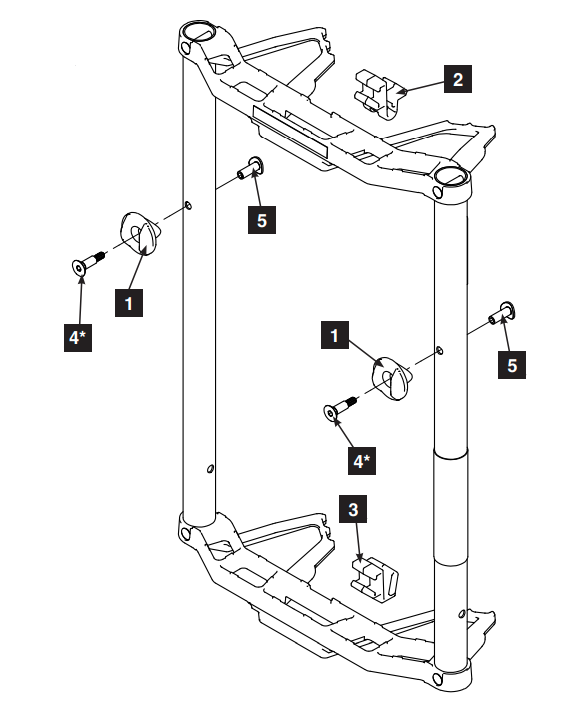 2
5
1
4*
1
5
4*
3